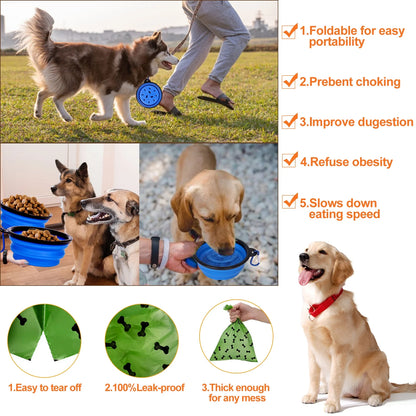 1.Foldable for easy portability

2.Prebent choking

3.Improve dugestion

4.Refuse obesity

5.Slows down eating speed

1.Easy to tear off

2.100%Leak-proof

3.Thick enough for any mess