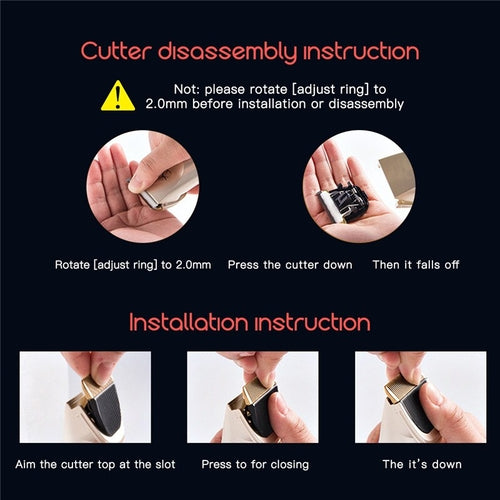 Cutter disassembly instruction

Not: please rotate [adjust ring] to 2.0mm before installation or disassembly

Rotate [adjust ring] to 2.0mm

Press the cutter down

Then it falls off

Installation instruction

Aim the cutter top at the slot

Press to for closing

The it's down