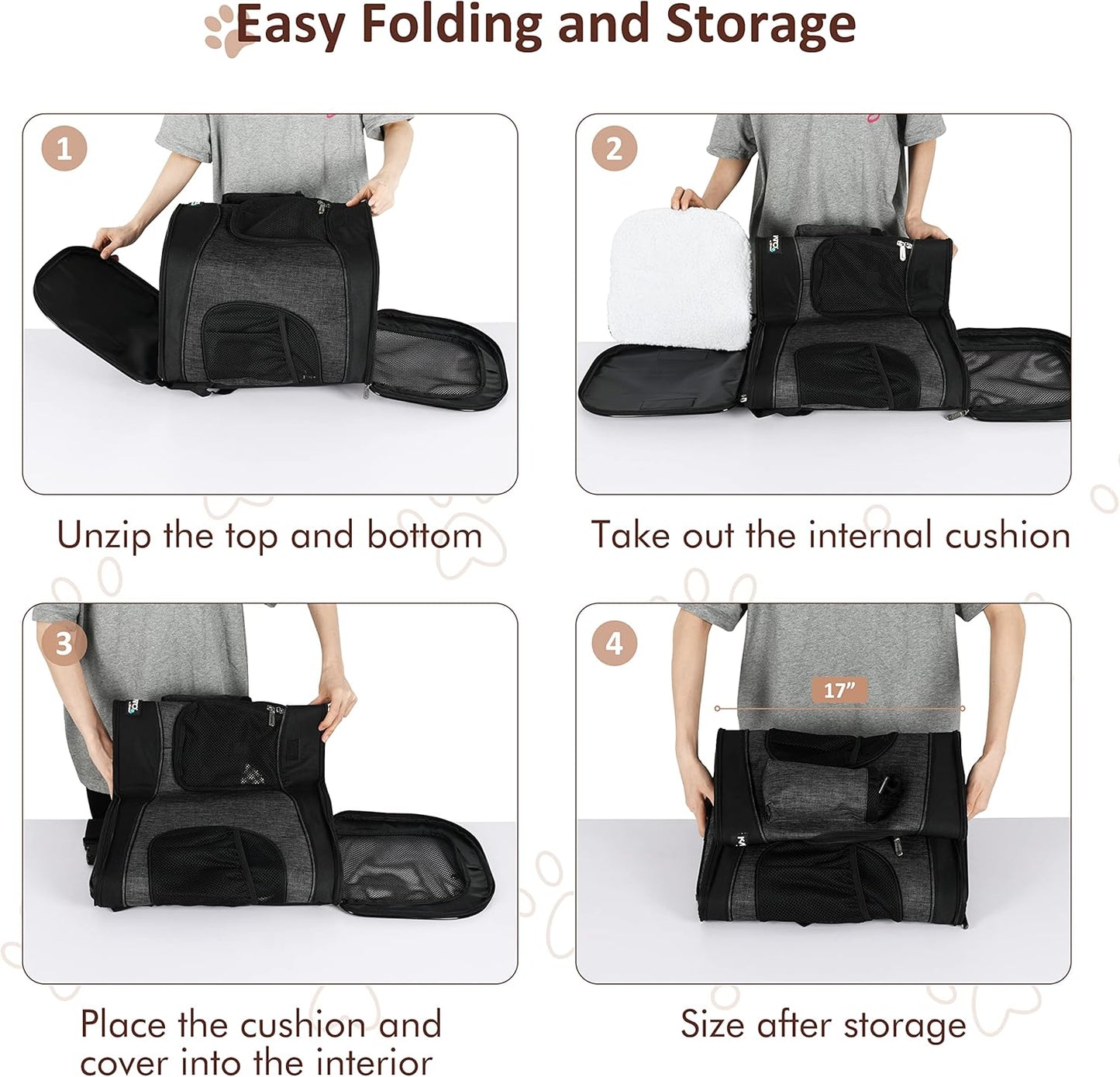 Easy Folding and Storage

1

Unzip the top and bottom

2

Take out the internal cushion

3

Place the cushion and cover into the interior

4

17"

Size after storage