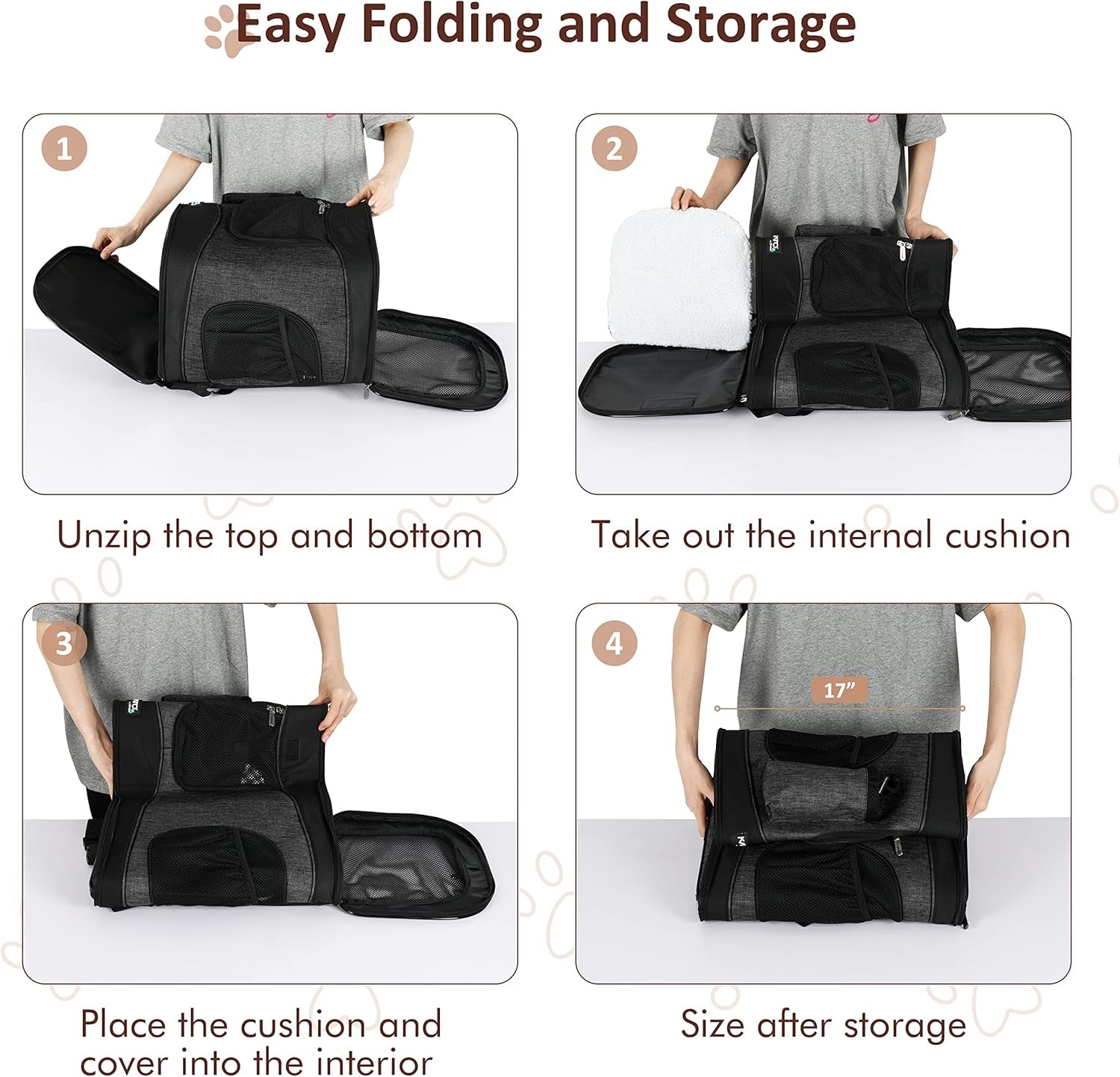 Easy Folding and Storage

1

Unzip the top and bottom

2

Take out the internal cushion

3

Place the cushion and cover into the interior

4

17"

Size after storage