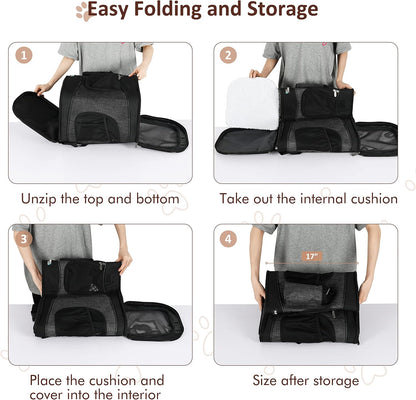 Easy Folding and Storage

1

Unzip the top and bottom

2

Take out the internal cushion

3

Place the cushion and cover into the interior

4

17"

Size after storage