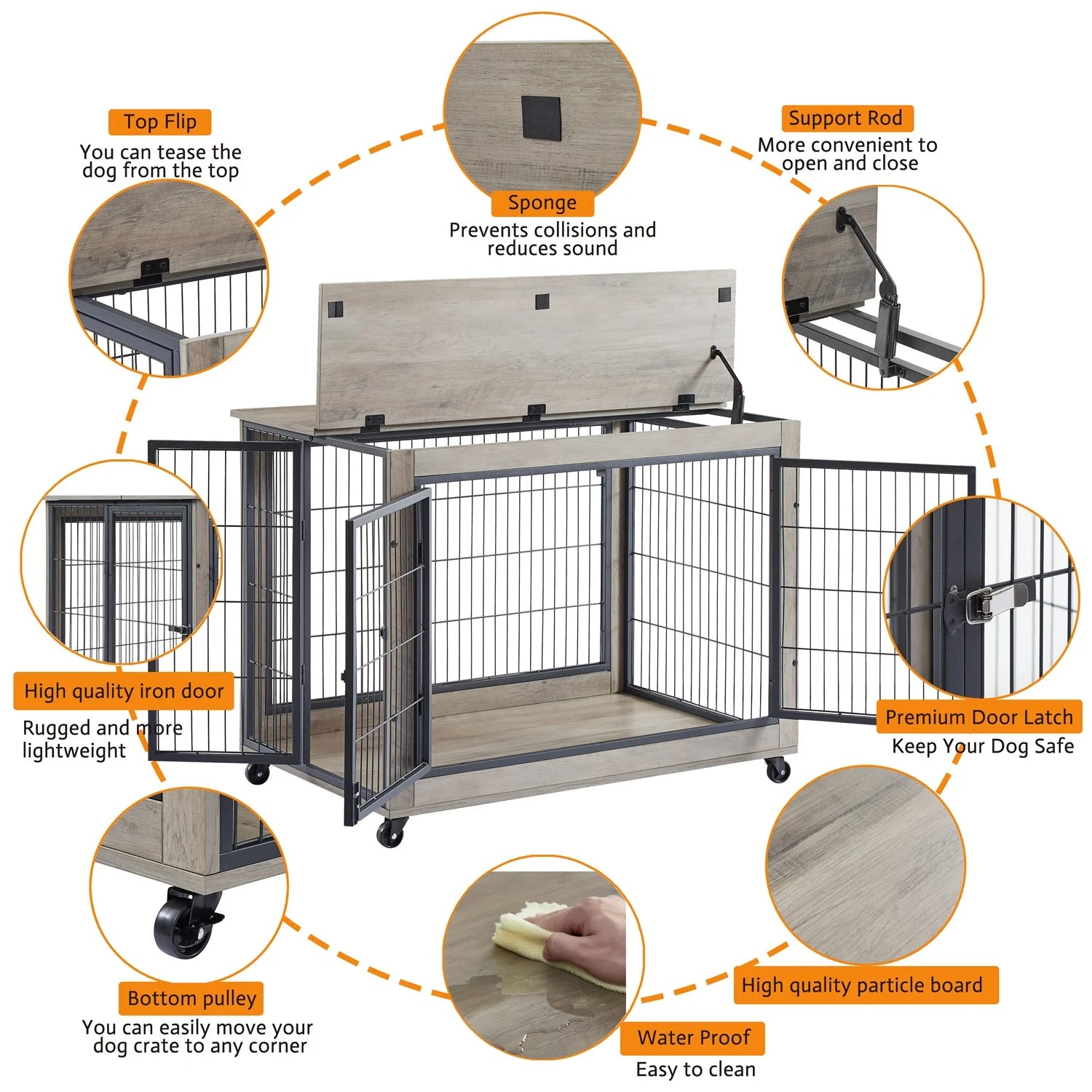 Top Flip
You can tease the dog from the top

Sponge
Prevents collisions and reduces sound

Support Rod
More convenient to open and close

High quality iron door
Rugged and more lightweight

Premium Door Latch
Keep Your Dog Safe

Bottom pulley
You can easily move your dog crate to any corner

Water Proof
Easy to clean

High quality particle board