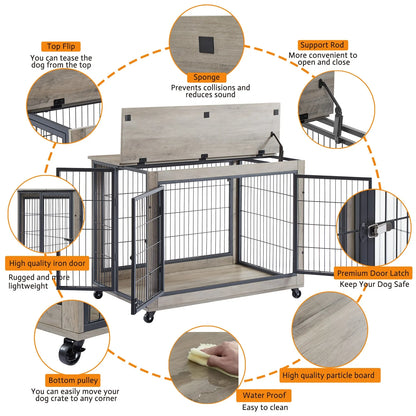 Top Flip
You can tease the dog from the top

Sponge
Prevents collisions and reduces sound

Support Rod
More convenient to open and close

High quality iron door
Rugged and more lightweight

Premium Door Latch
Keep Your Dog Safe

Bottom pulley
You can easily move your dog crate to any corner

Water Proof
Easy to clean

High quality particle board