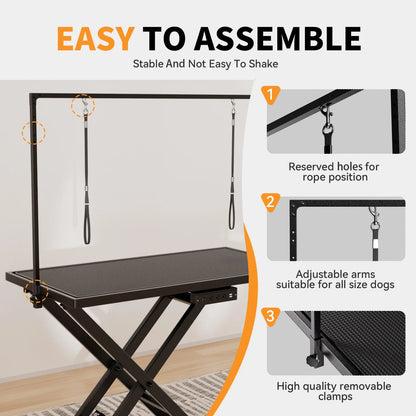 EASY TO ASSEMBLE

Stable And Not Easy To Shake

1

Reserved holes for rope position

2

Adjustable arms suitable for all size dogs

3

High quality removable clamps